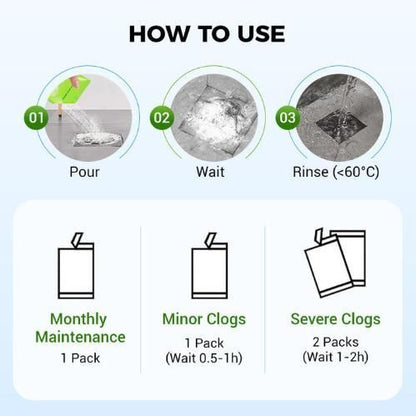 HOW TO USE

01
Pour

02
Wait

03
Rinse (<60°C)

Monthly Maintenance
1 Pack

Minor Clogs
1 Pack
(Wait 0.5-1h)

Severe Clogs
2 Packs
(Wait 1-2h)